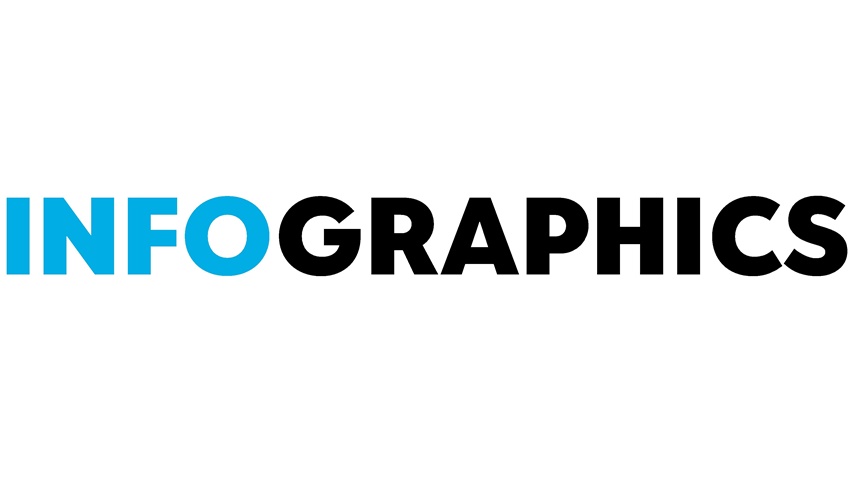 INFOGRAPHICS